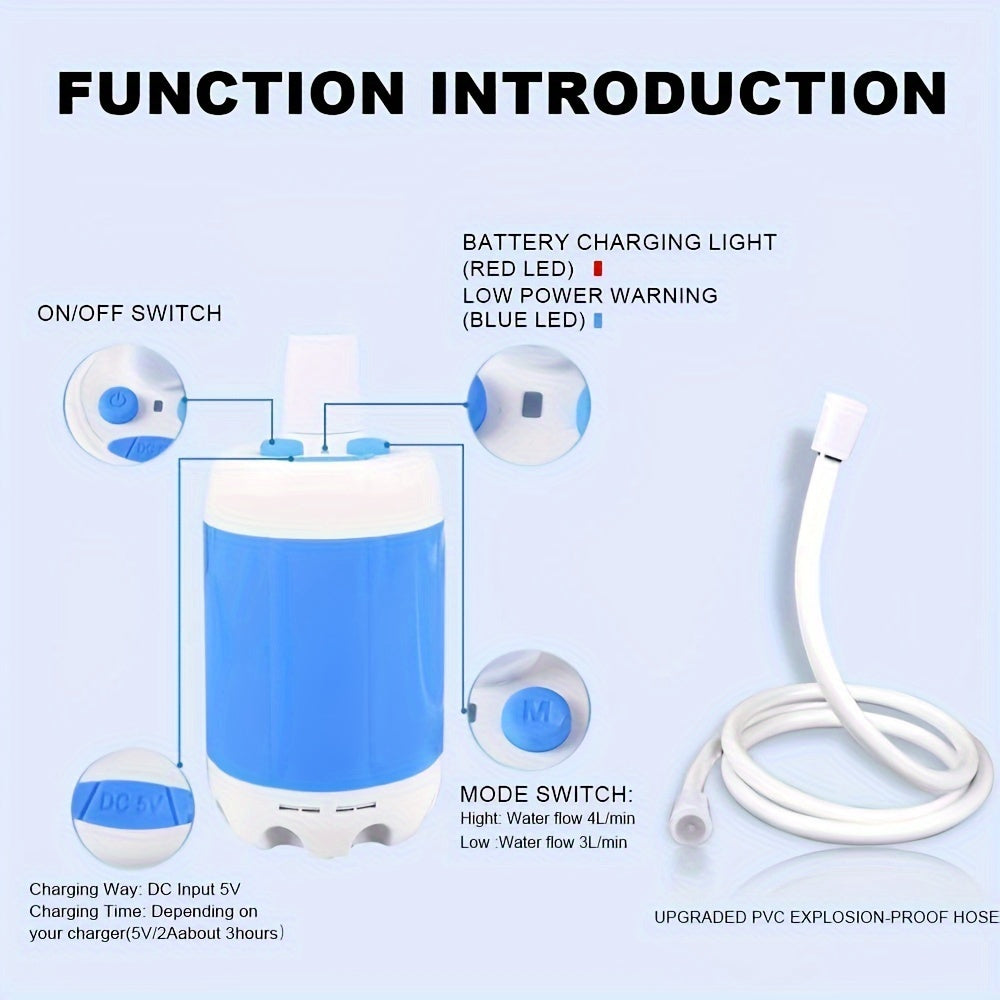 FUNCTION INTRODUCTION

BATTERY CHARGING LIGHT (RED LED)
LOW POWER WARNING (BLUE LED)

ON/OFF SWITCH

M

DC 5V

MODE SWITCH:
Hight: Water flow 4L/min
Low :Water flow 3L/min

Charging Way: DC Input 5V
Charging Time: Depending on your charger(5V/2Aabout 3hours)

UPGRADED PVC EXPLOSION-PROOF HOSE