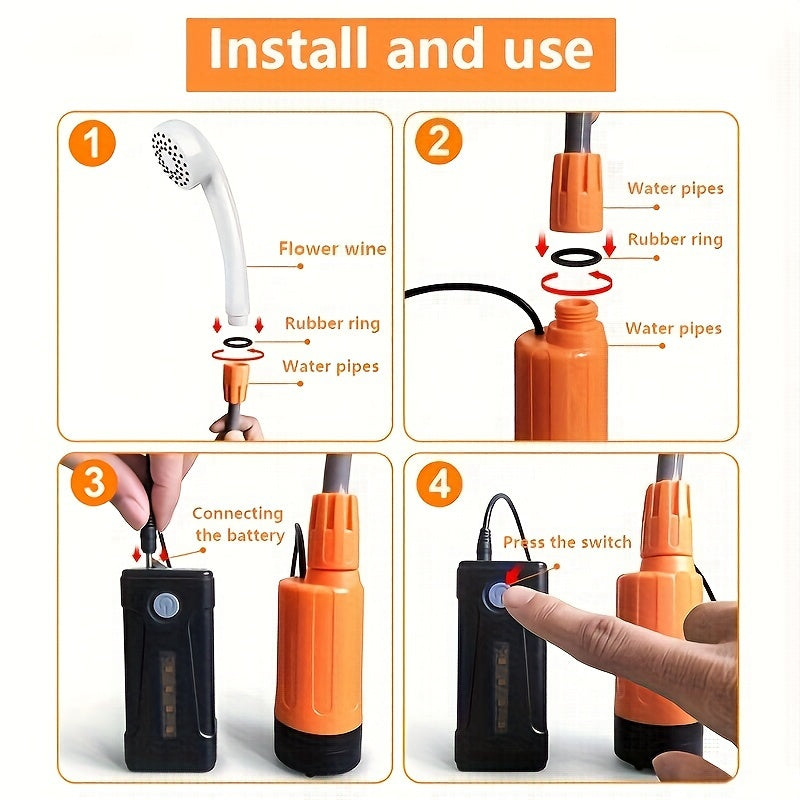 Install and use

1

Flower wine

Rubber ring

Water pipes

2

Water pipes

Rubber ring

Water pipes

3

Connecting the battery

4

Press the switch